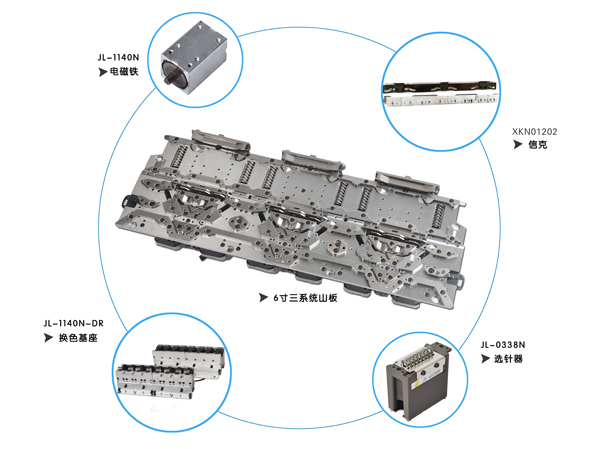 JL-1140N
➤ 电磁铁

XKN01202
➤ 信克

➤ 6寸三系统山板

JL-1140N-DR
➤ 换色基座

JL-0338N
➤ 选针器